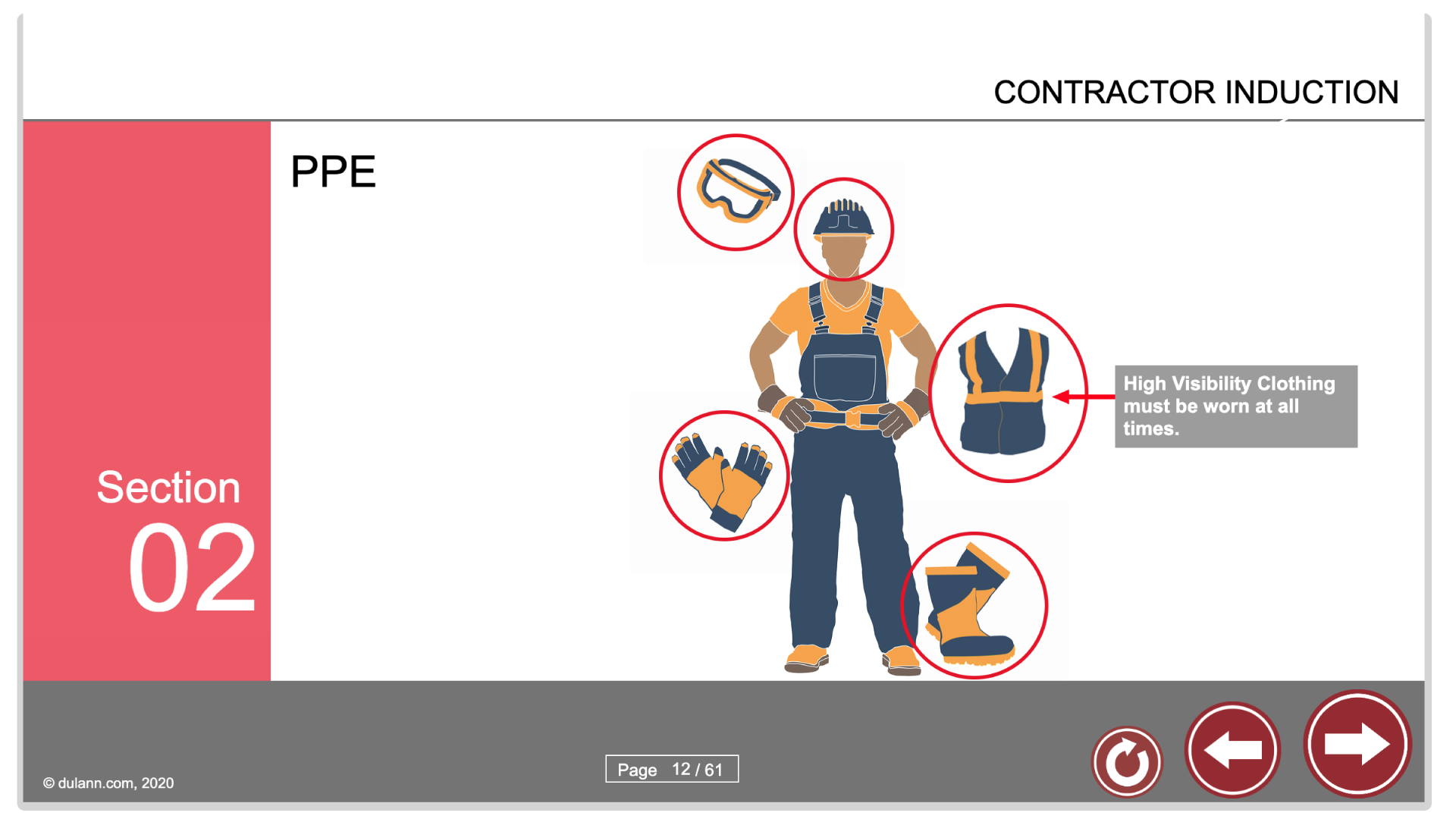 CONTRACTOR INDUCTION

PPE

Section
02

High Visibility Clothing must be worn at all times.

© dulann.com, 2020

Page 12 / 61